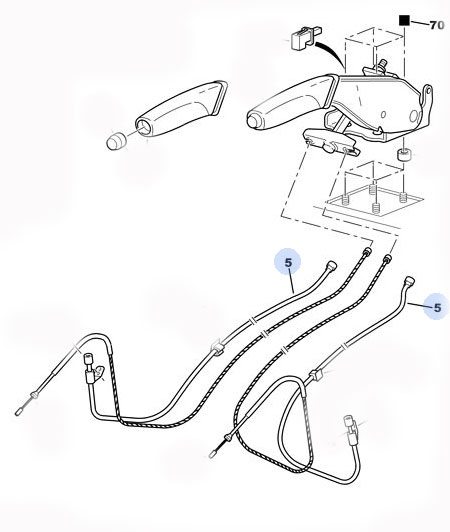 70
5
5